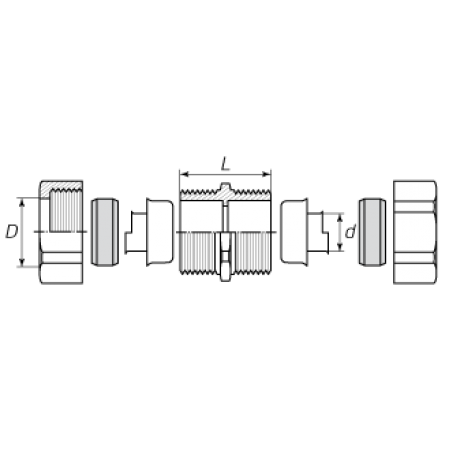 L
D
d